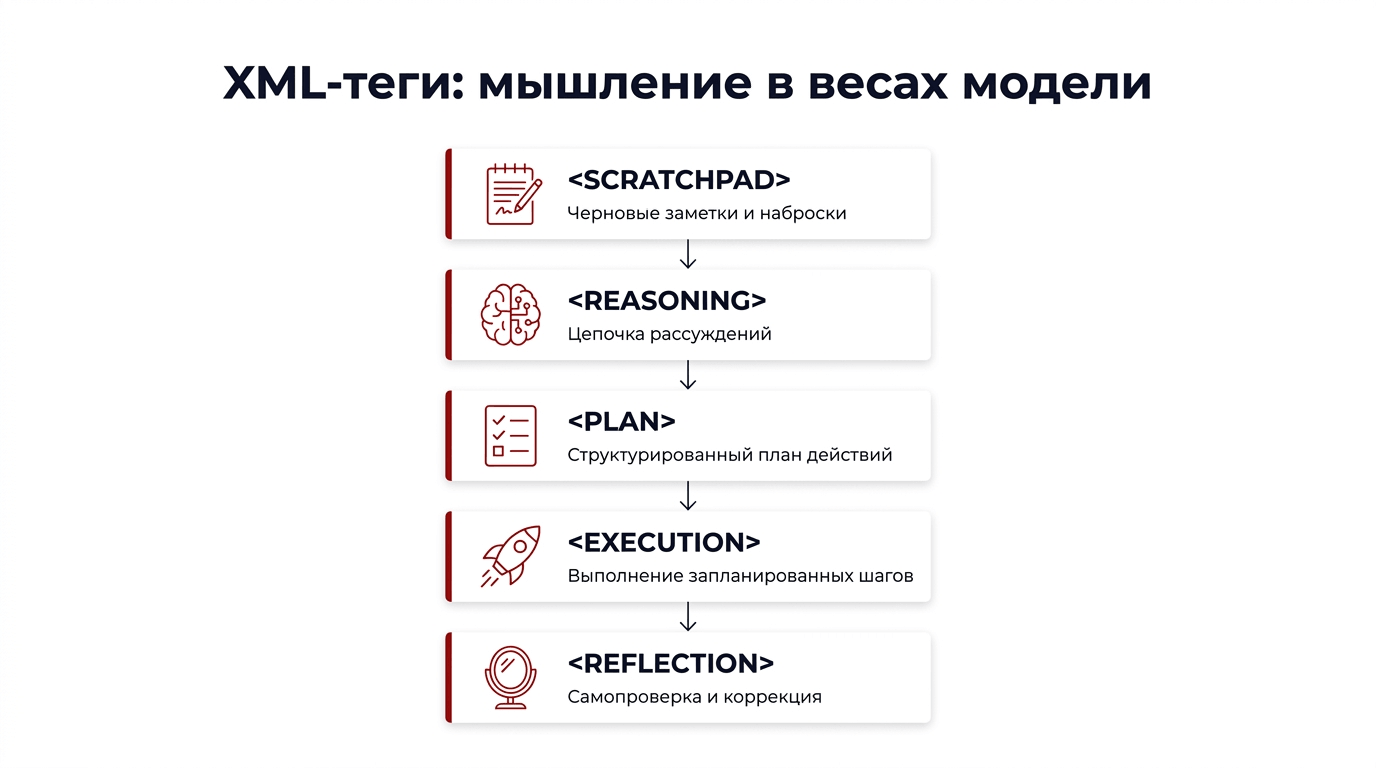 XML-теги: мышление в весах модели

<SCRATCHPAD>
Черновые заметки и наброски

<REASONING>
Цепочка рассуждений

<PLAN>
Структурированный план действий

<EXECUTION>
Выполнение запланированных шагов

<REFLECTION>
Самопроверка и коррекция