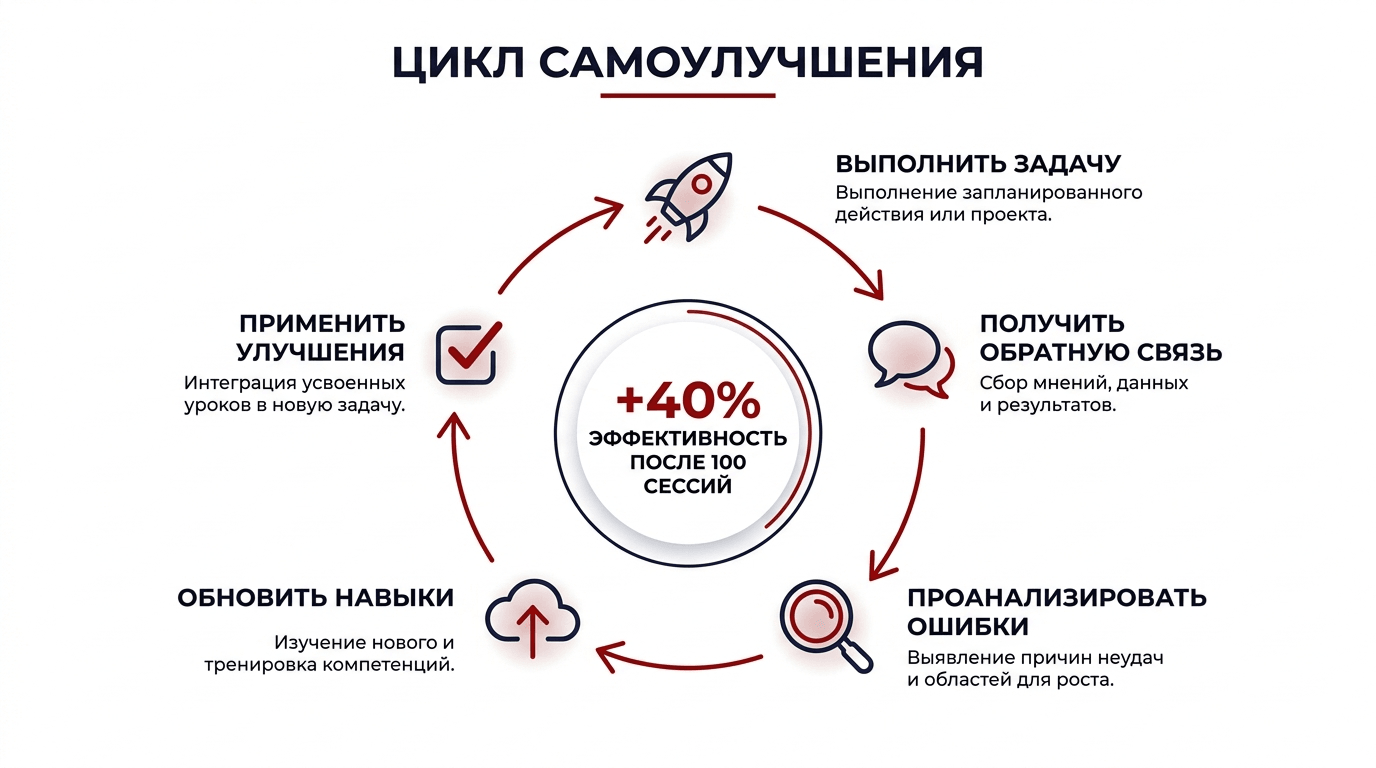 ЦИКЛ САМОУЛУЧШЕНИЯ

ВЫПОЛНИТЬ ЗАДАЧУ
Выполнение запланированного действия или проекта.

ПОЛУЧИТЬ ОБРАТНУЮ СВЯЗЬ
Сбор мнений, данных и результатов.

ПРОАНАЛИЗИРОВАТЬ ОШИБКИ
Выявление причин неудач и областей для роста.

ОБНОВИТЬ НАВЫКИ
Изучение нового и тренировка компетенций.

ПРИМЕНИТЬ УЛУЧШЕНИЯ
Интеграция усвоенных уроков в новую задачу.

+40%
ЭФФЕКТИВНОСТЬ ПОСЛЕ 100 СЕССИЙ