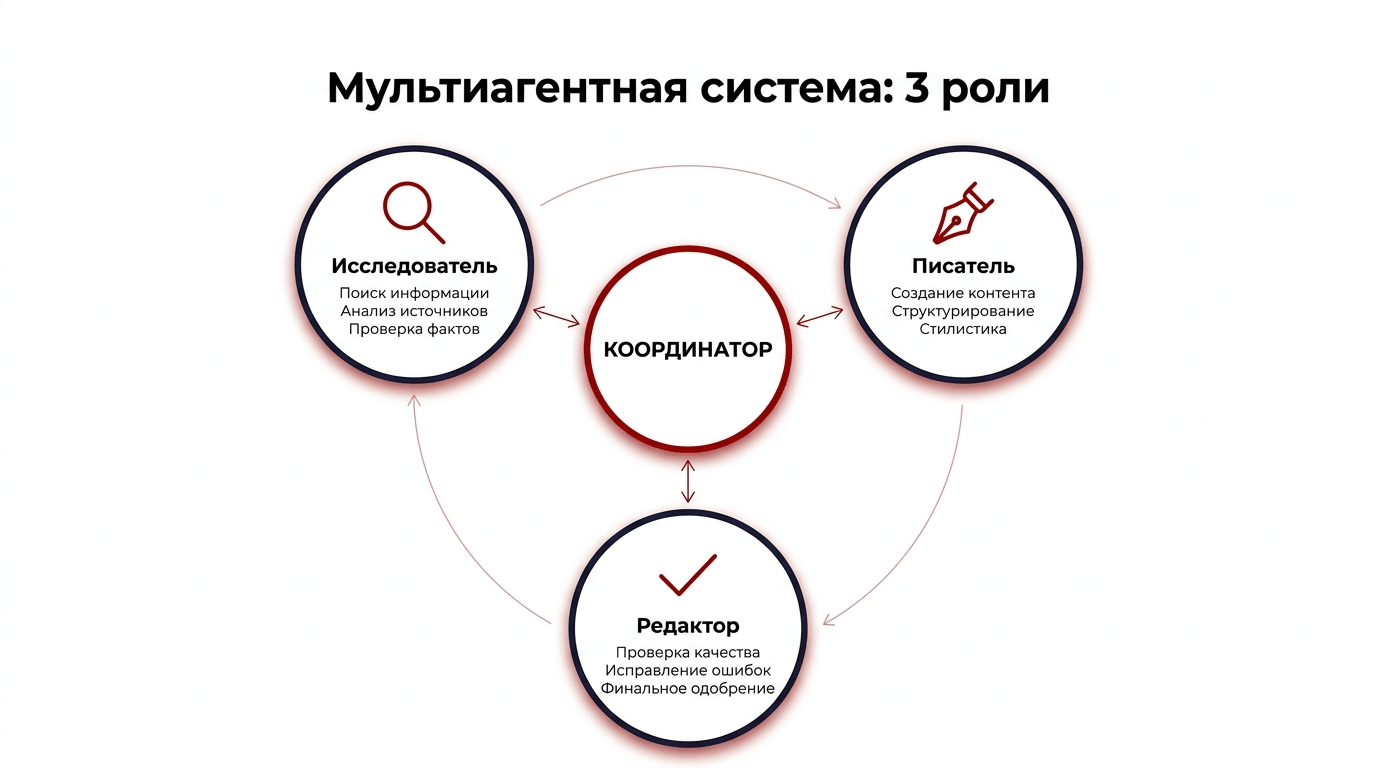 Мультиагентная система: 3 роли

Исследователь
Поиск информации
Анализ источников
Проверка фактов

КООРДИНАТОР

Писатель
Создание контента
Структурирование
Стилистика

Редактор
Проверка качества
Исправление ошибок
Финальное одобрение