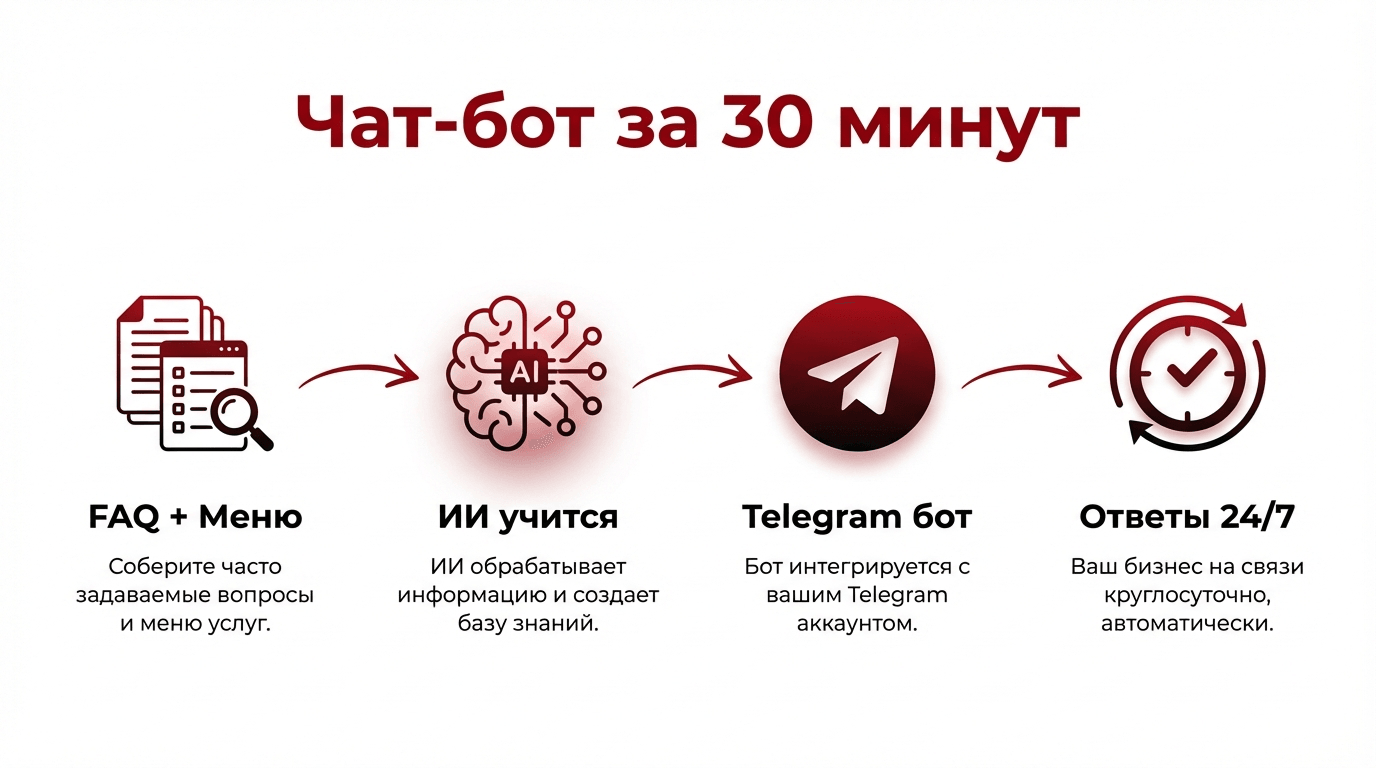 Чат-бот за 30 минут

AI

FAQ + Меню

Соберите часто задаваемые вопросы и меню услуг.

ИИ учится

ИИ обрабатывает информацию и создает базу знаний.

Telegram бот

Бот интегрируется с вашим Telegram аккаунтом.

Ответы 24/7

Ваш бизнес на связи круглосуточно, автоматически.